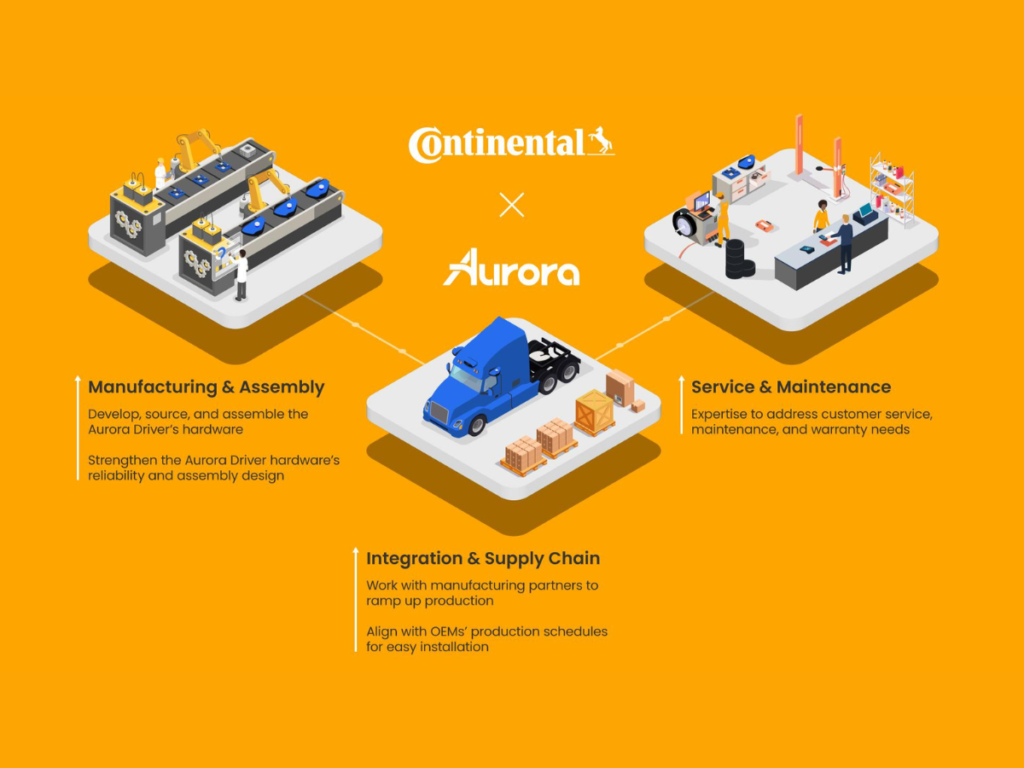 Continental

×

Aurora

Manufacturing & Assembly

Develop, source, and assemble the Aurora Driver's hardware

Strengthen the Aurora Driver hardware's reliability and assembly design

Service & Maintenance

Expertise to address customer service, maintenance, and warranty needs

Integration & Supply Chain

Work with manufacturing partners to ramp up production

Align with OEMs' production schedules for easy installation