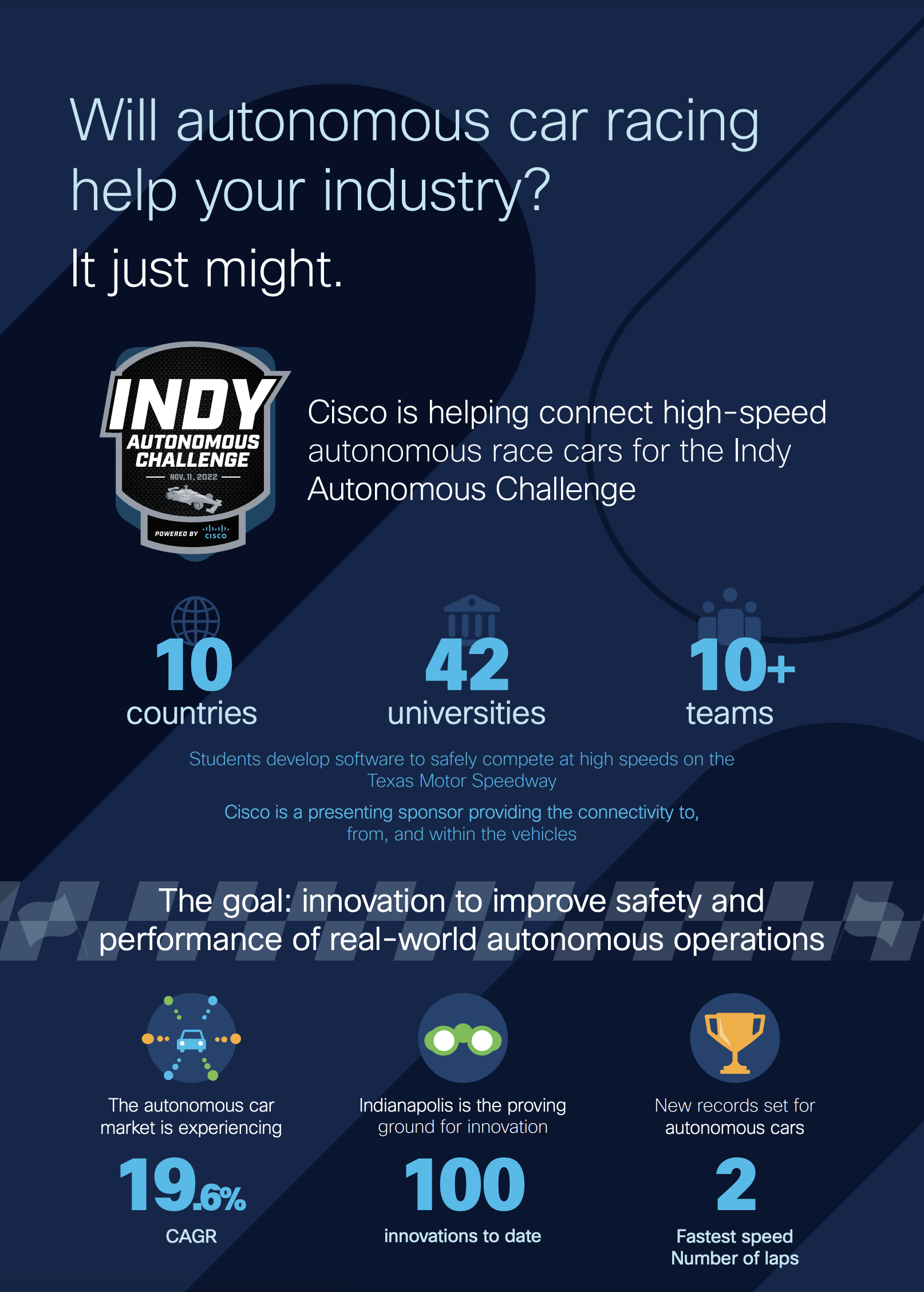 Will autonomous car racing help your industry?

It just might.

INDY AUTONOMOUS CHALLENGE
NOV. 11, 2022
POWERED BY CISCO

Cisco is helping connect high-speed autonomous race cars for the Indy Autonomous Challenge

10 countries

42 universities

10+ teams

Students develop software to safely compete at high speeds on the Texas Motor Speedway

Cisco is a presenting sponsor providing the connectivity to, from, and within the vehicles

The goal: innovation to improve safety and performance of real-world autonomous operations

The autonomous car market is experiencing
19.6%
CAGR

Indianapolis is the proving ground for innovation
100
innovations to date

New records set for autonomous cars
2
Fastest speed
Number of laps